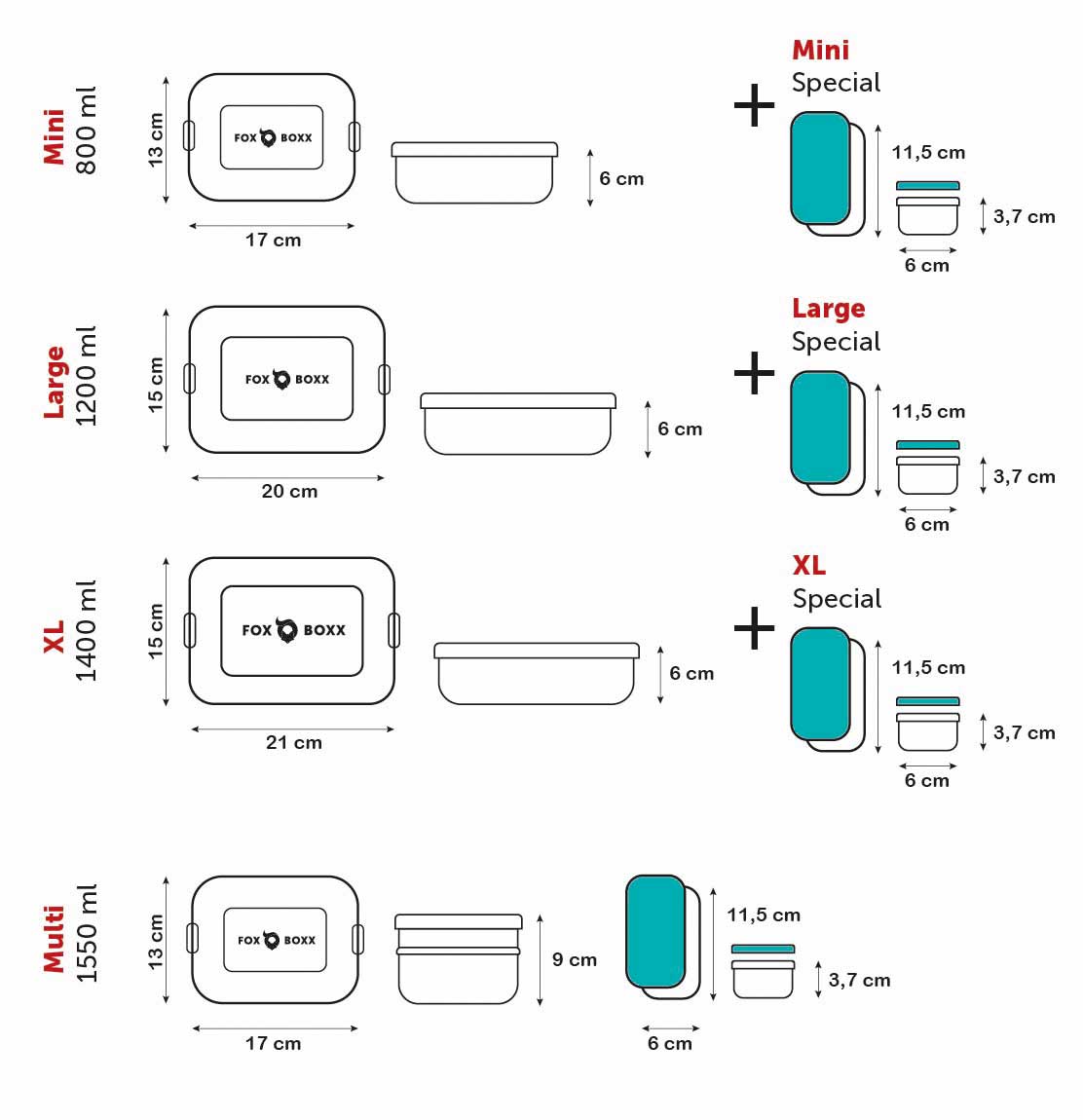 Mini
800 ml

13 cm
FOX BOXX
17 cm
6 cm

+ Mini
Special
11,5 cm
3,7 cm
6 cm

Large
1200 ml

15 cm
FOX BOXX
20 cm
6 cm

+ Large
Special
11,5 cm
3,7 cm
6 cm

XL
1400 ml

15 cm
FOX BOXX
21 cm
6 cm

+ XL
Special
11,5 cm
3,7 cm
6 cm

Multi
1550 ml

13 cm
FOX BOXX
17 cm
9 cm
11,5 cm
3,7 cm
6 cm